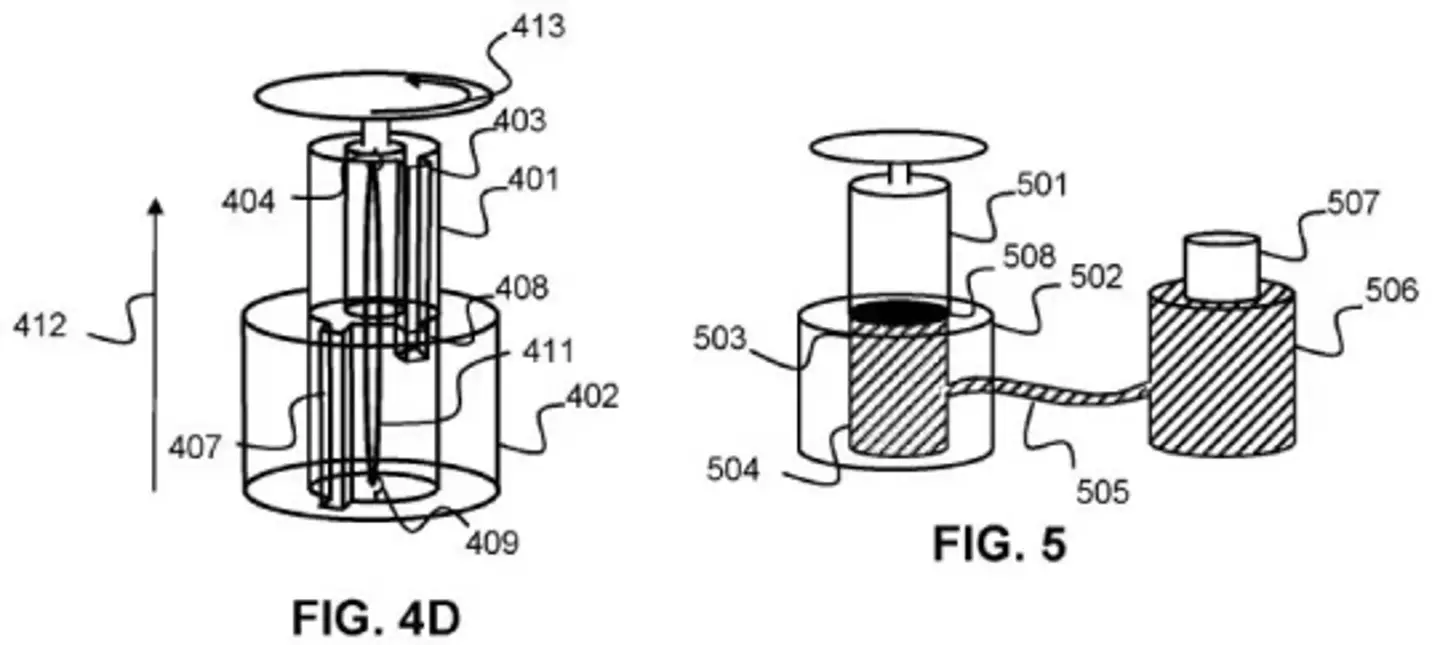 413
403
404
401
412
408
411
402
407
409
FIG. 4D

501
507
508
502
506
503
504
505
FIG. 5