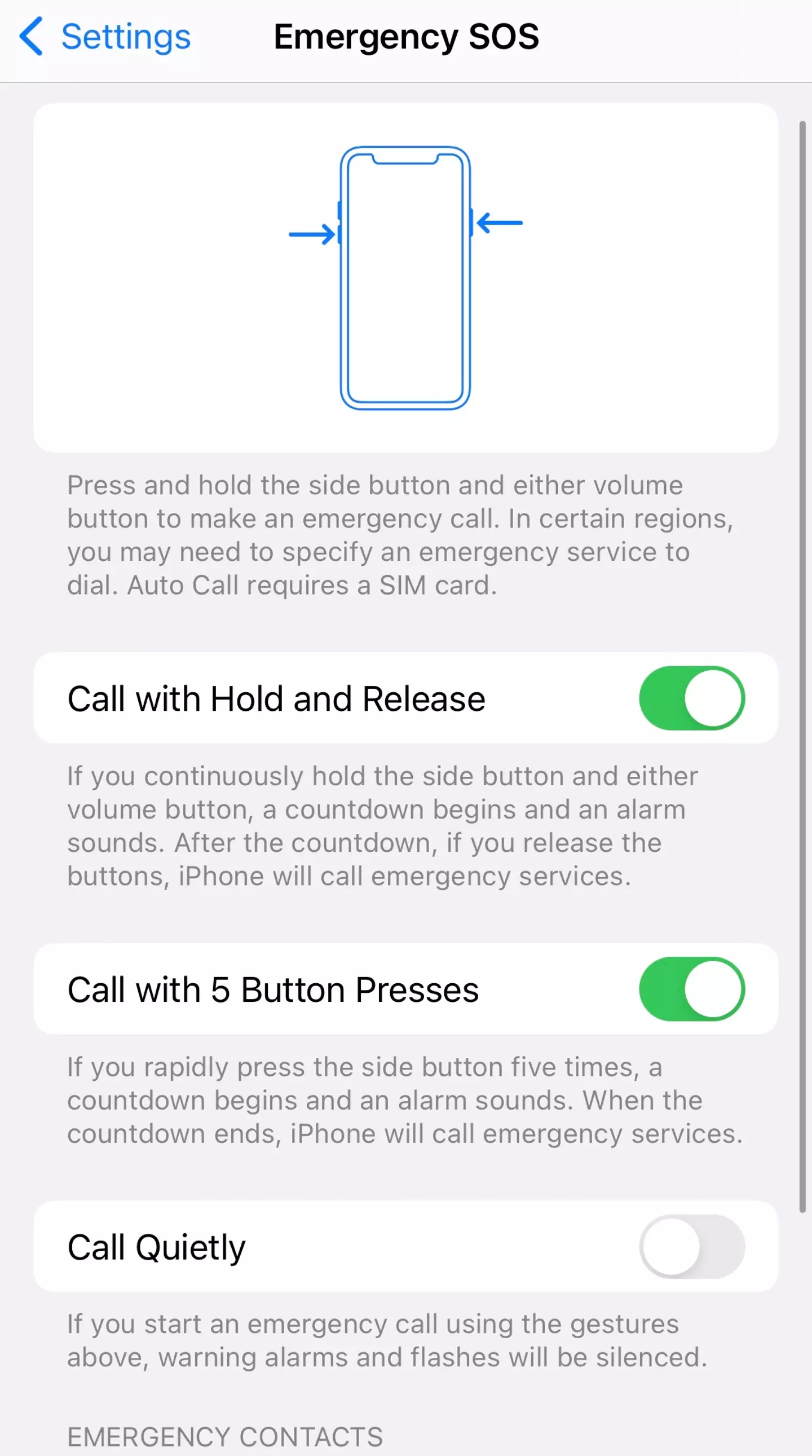 Settings

Emergency SOS

Press and hold the side button and either volume button to make an emergency call. In certain regions, you may need to specify an emergency service to dial. Auto Call requires a SIM card.

Call with Hold and Release

If you continuously hold the side button and either volume button, a countdown begins and an alarm sounds. After the countdown, if you release the buttons, iPhone will call emergency services.

Call with 5 Button Presses

If you rapidly press the side button five times, a countdown begins and an alarm sounds. When the countdown ends, iPhone will call emergency services.

Call Quietly

If you start an emergency call using the gestures above, warning alarms and flashes will be silenced.

EMERGENCY CONTACTS